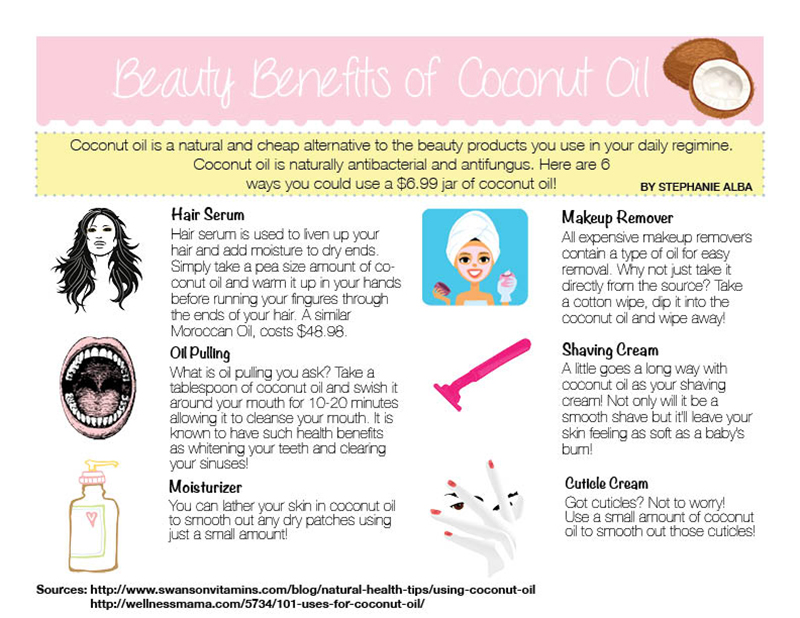 Beauty Benefits of Coconut Oil

Coconut oil is a natural and cheap alternative to the beauty products you use in your daily regimine. Coconut oil is naturally antibacterial and antifungus. Here are 6 ways you could use a $6.99 jar of coconut oil!

BY STEPHANIE ALBA

Hair Serum
Hair serum is used to liven up your hair and add moisture to dry ends. Simply take a pea size amount of coconut oil and warm it up in your hands before running your fingures through the ends of your hair. A similar Moroccan Oil, costs $48.98.

Oil Pulling
What is oil pulling you ask? Take a tablespoon of coconut oil and swish it around your mouth for 10-20 minutes allowing it to cleanse your mouth. It is known to have such health benefits as whitening your teeth and clearing your sinuses!

Moisturizer
You can lather your skin in coconut oil to smooth out any dry patches using just a small amount!

Makeup Remover
All expensive makeup removers contain a type of oil for easy removal. Why not just take it directly from the source? Take a cotton wipe, dip it into the coconut oil and wipe away!

Shaving Cream
A little goes a long way with coconut oil as your shaving cream! Not only will it be a smooth shave but it'll leave your skin feeling as soft as a baby's bum!

Cuticle Cream
Got cuticles? Not to worry! Use a small amount of coconut oil to smooth out those cuticles!

Sources: http://www.swansonvitamins.com/blog/natural-health-tips/using-coconut-oil
http://wellnessmama.com/5734/101-uses-for-coconut-oil/