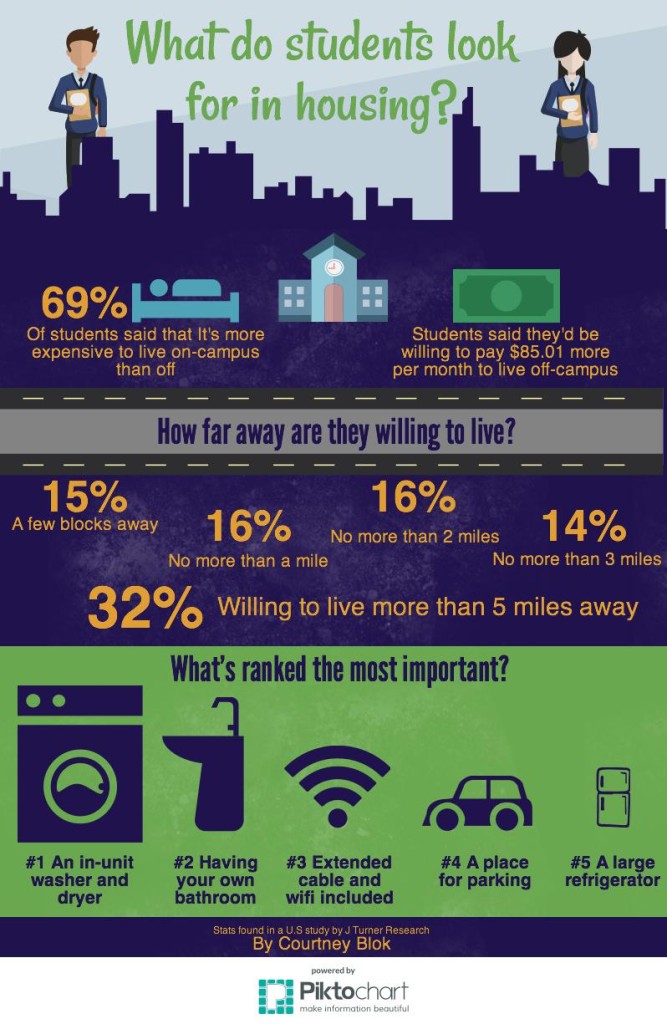 What do students look for in housing?

69%
Of students said that It's more expensive to live on-campus than off

Students said they'd be willing to pay $85.01 more per month to live off-campus

How far away are they willing to live?

15%
A few blocks away

16%
No more than a mile

16%
No more than 2 miles

14%
No more than 3 miles

32%
Willing to live more than 5 miles away

What's ranked the most important?

#1 An in-unit washer and dryer

#2 Having your own bathroom

#3 Extended cable and wifi included

#4 A place for parking

#5 A large refrigerator

Stats found in a U.S study by J Turner Research
By Courtney Blok

powered by
Piktochart
make information beautiful